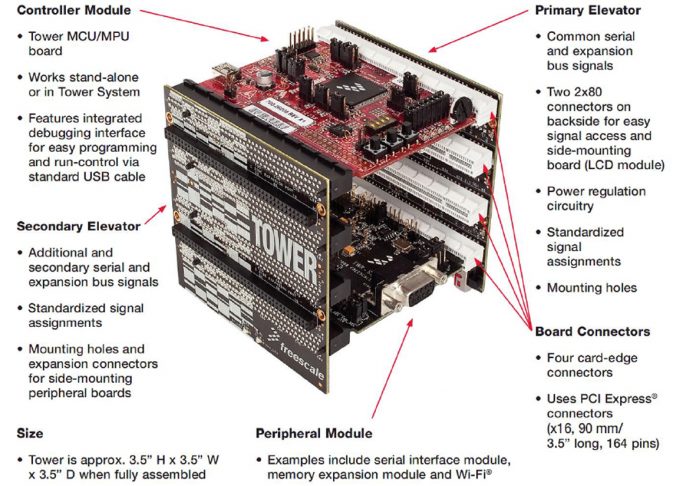 Controller Module

• Tower MCU/MPU board

• Works stand-alone or in Tower System

• Features integrated debugging interface for easy programming and run-control via standard USB cable

Secondary Elevator

• Additional and secondary serial and expansion bus signals

• Standardized signal assignments

• Mounting holes and expansion connectors for side-mounting peripheral boards

Size

• Tower is approx. 3.5" H x 3.5" W x 3.5" D when fully assembled

TOWER

freescale

Peripheral Module

• Examples include serial interface module, memory expansion module and Wi-Fi®

Primary Elevator

• Common serial and expansion bus signals

• Two 2x80 connectors on backside for easy signal access and side-mounting board (LCD module)

• Power regulation circuitry

• Standardized signal assignments

• Mounting holes

Board Connectors

• Four card-edge connectors

• Uses PCI Express® connectors (x16, 90 mm/ 3.5" long, 164 pins)